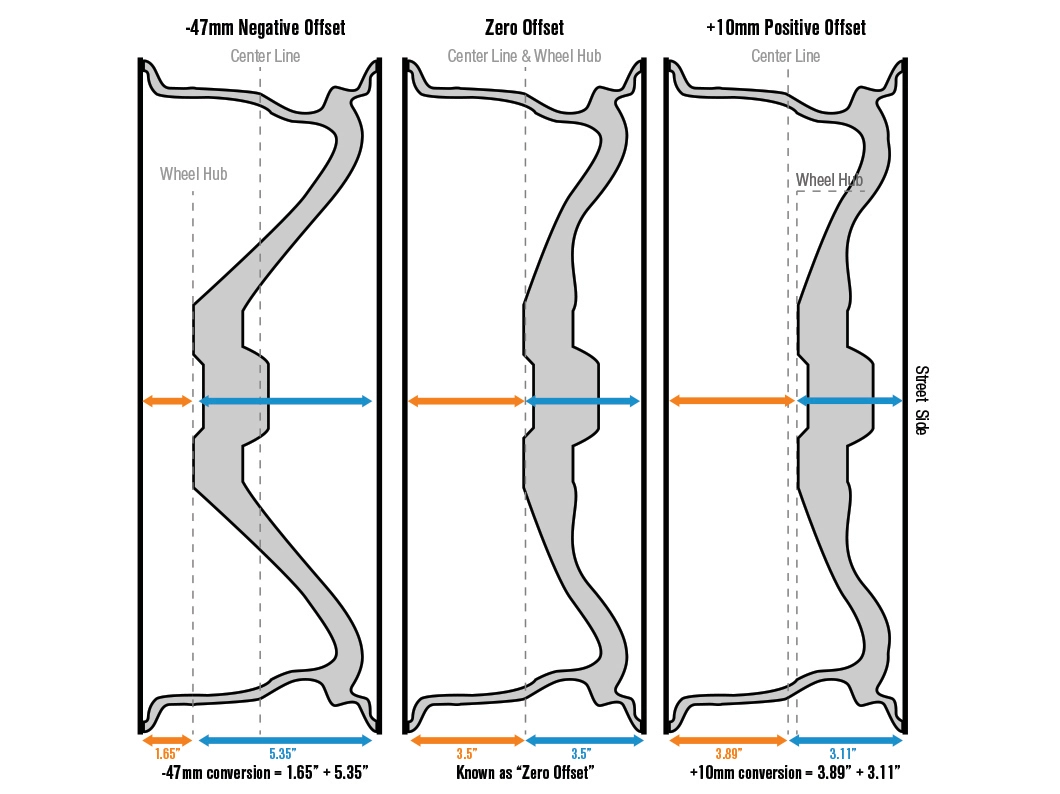 -47mm Negative Offset

Center Line

Wheel Hub

1.65"

5.35"

-47mm conversion = 1.65" + 5.35"

Zero Offset

Center Line & Wheel Hub

3.5"

3.5"

Known as "Zero Offset"

+10mm Positive Offset

Center Line

Wheel Hub

3.89"

3.11"

+10mm conversion = 3.89" + 3.11"

Street Side